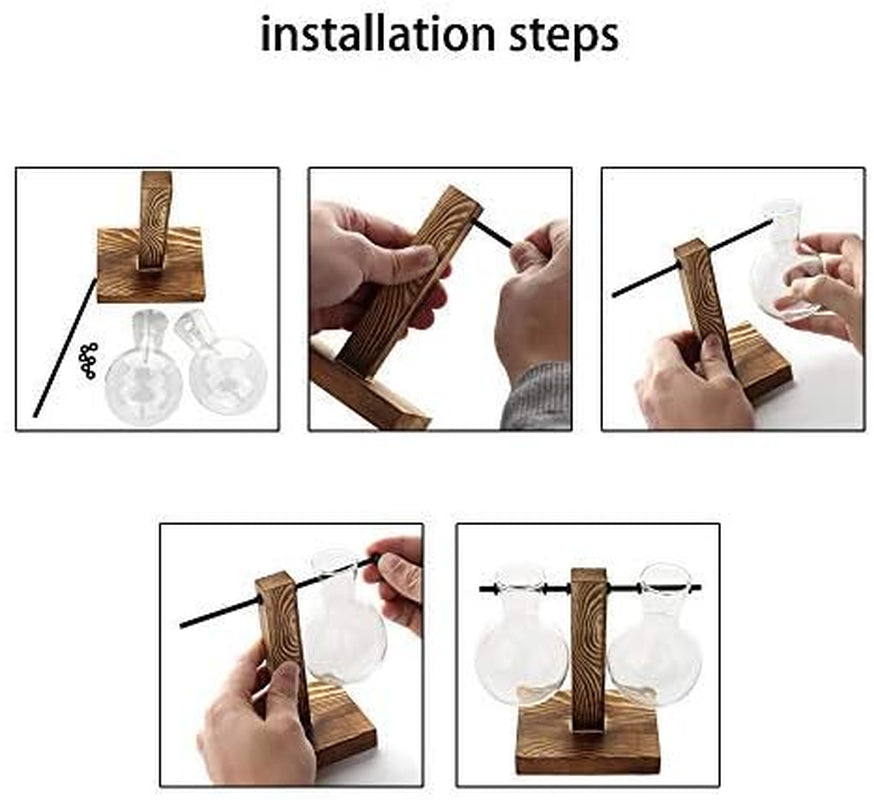 installation steps